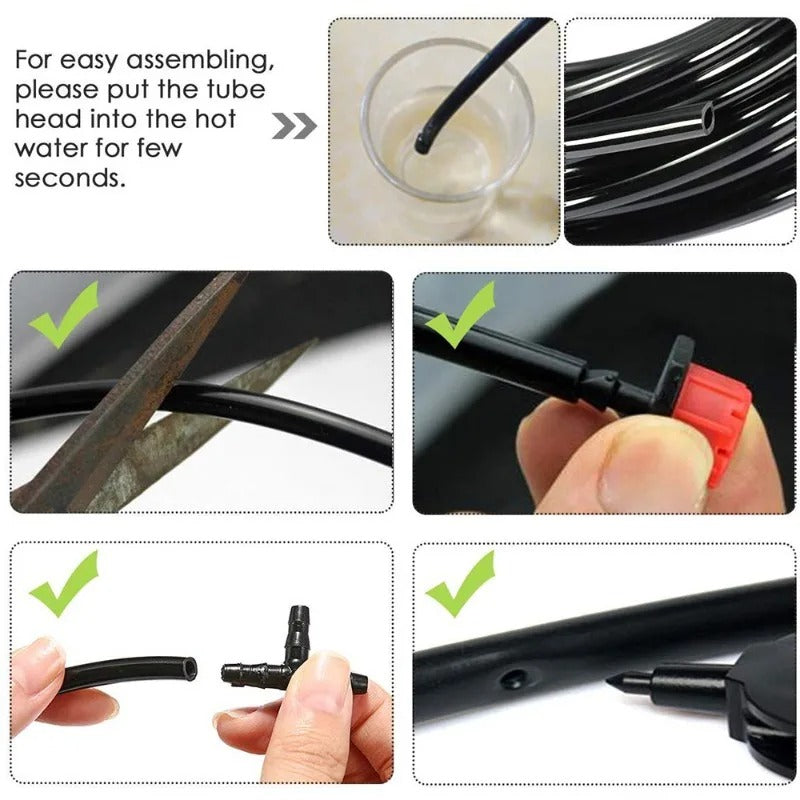 For easy assembling, please put the tube head into the hot water for few seconds.